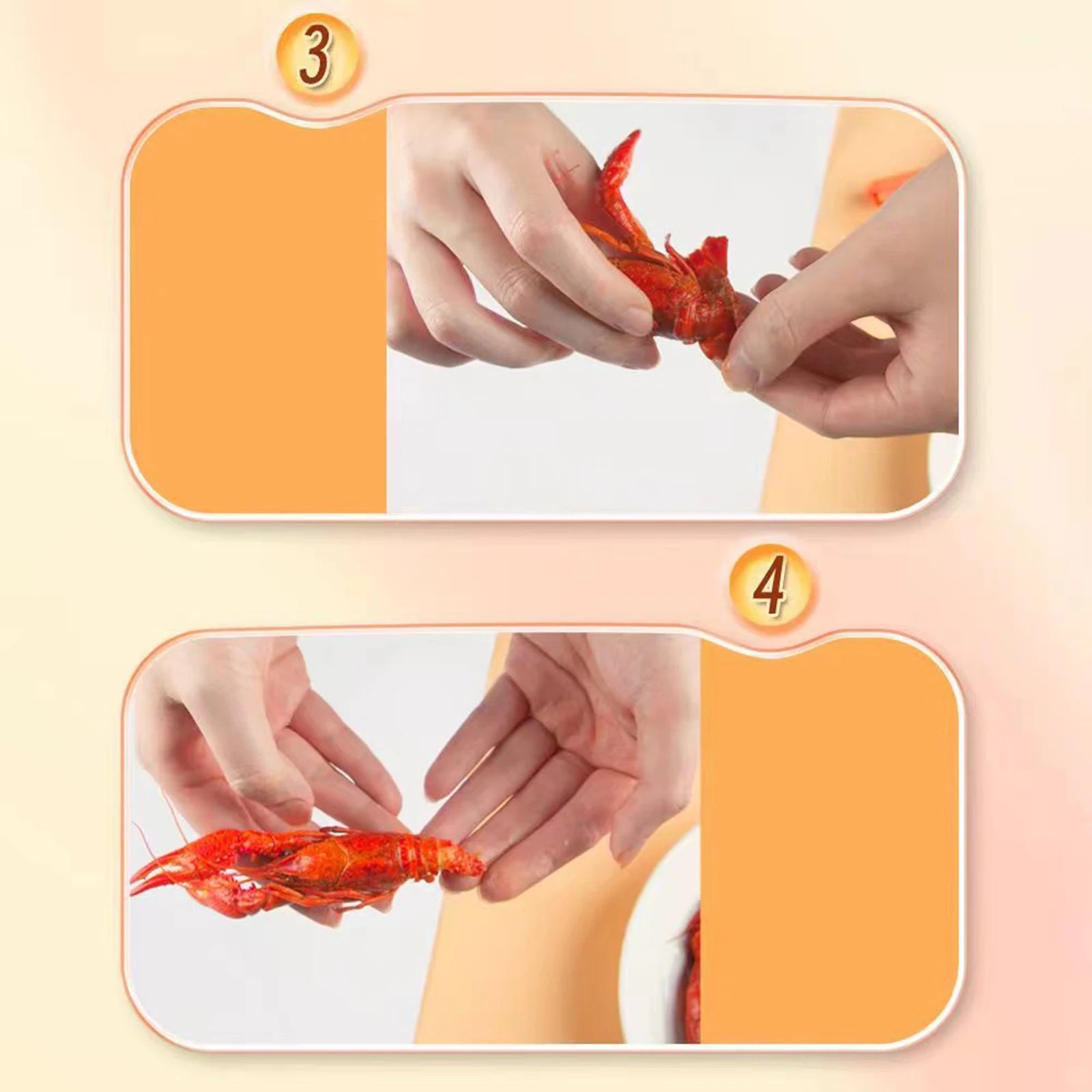 3

4