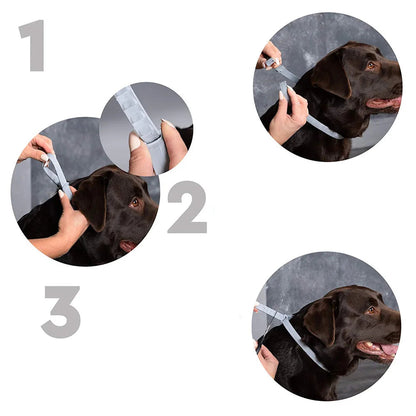 1

2

3